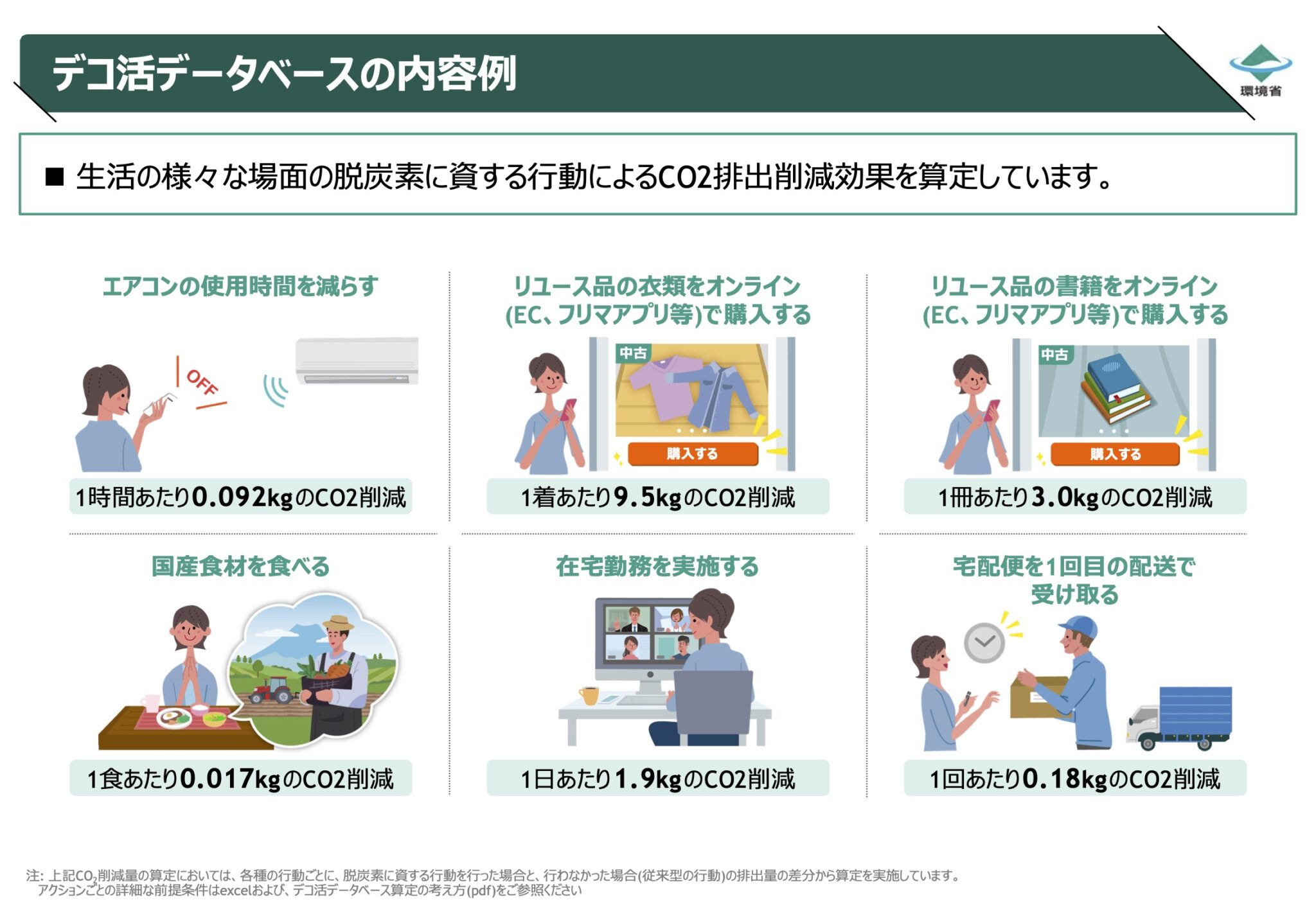 デコ活データベースの内容例

環境省

■ 生活の様々な場面の脱炭素に資する行動によるCO2排出削減効果を算定しています。

エアコンの使用時間を減らす

OFF

1時間あたり0.092kgのCO2削減

リユース品の衣類をオンライン(EC、フリマアプリ等)で購入する

中古

購入する

1着あたり9.5kgのCO2削減

リユース品の書籍をオンライン(EC、フリマアプリ等)で購入する

中古

購入する

1冊あたり3.0kgのCO2削減

国産食材を食べる

1食あたり0.017kgのCO2削減

在宅勤務を実施する

1日あたり1.9kgのCO2削減

宅配便を1回目の配送で受け取る

1回あたり0.18kgのCO2削減

注: 上記$CO_2$削減量の算定においては、各種の行動ごとに、脱炭素に資する行動を行った場合と、行わなかった場合(従来型の行動)の排出量の差分から算定を実施しています。
アクションごとの詳細な前提条件はexcelおよび、デコ活データベース算定の考え方(pdf)をご参照ください